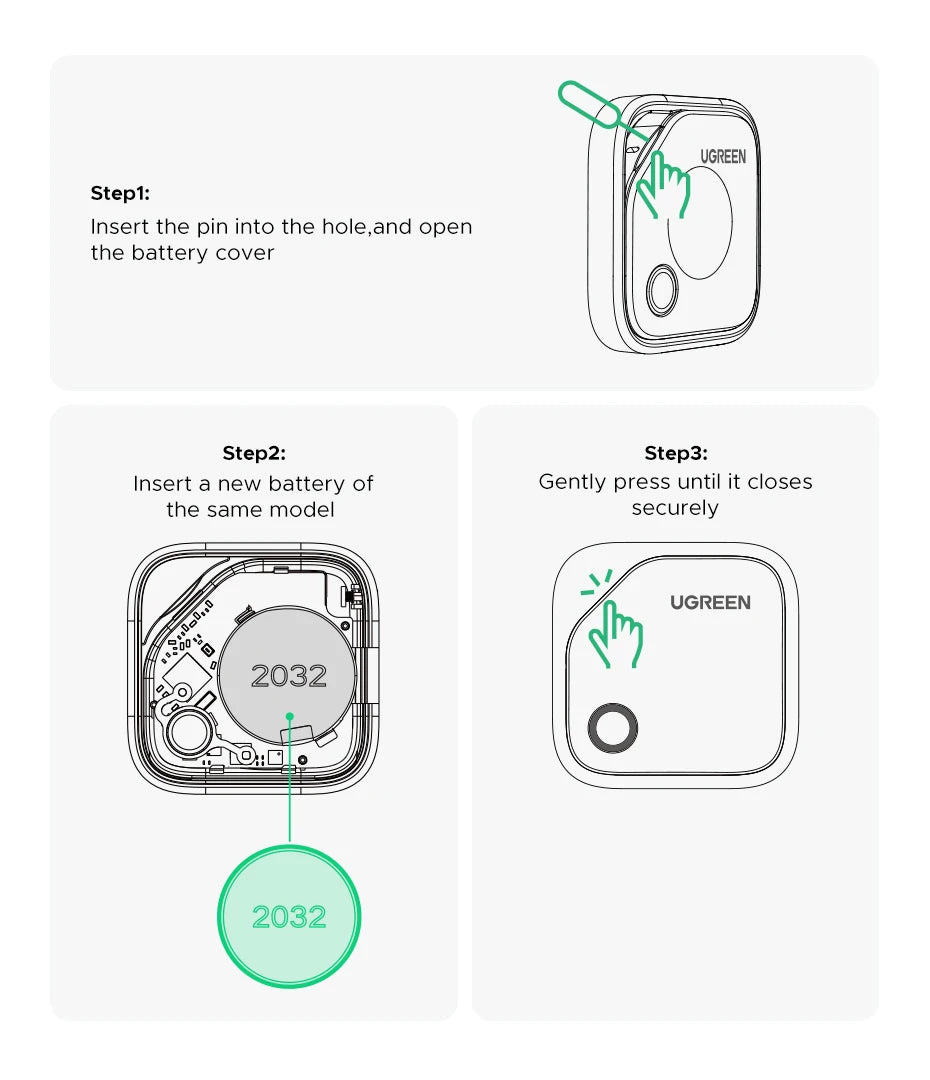 Step1:
Insert the pin into the hole,and open the battery cover

UGREEN

Step2:
Insert a new battery of the same model

2032

2032

Step3:
Gently press until it closes securely

UGREEN