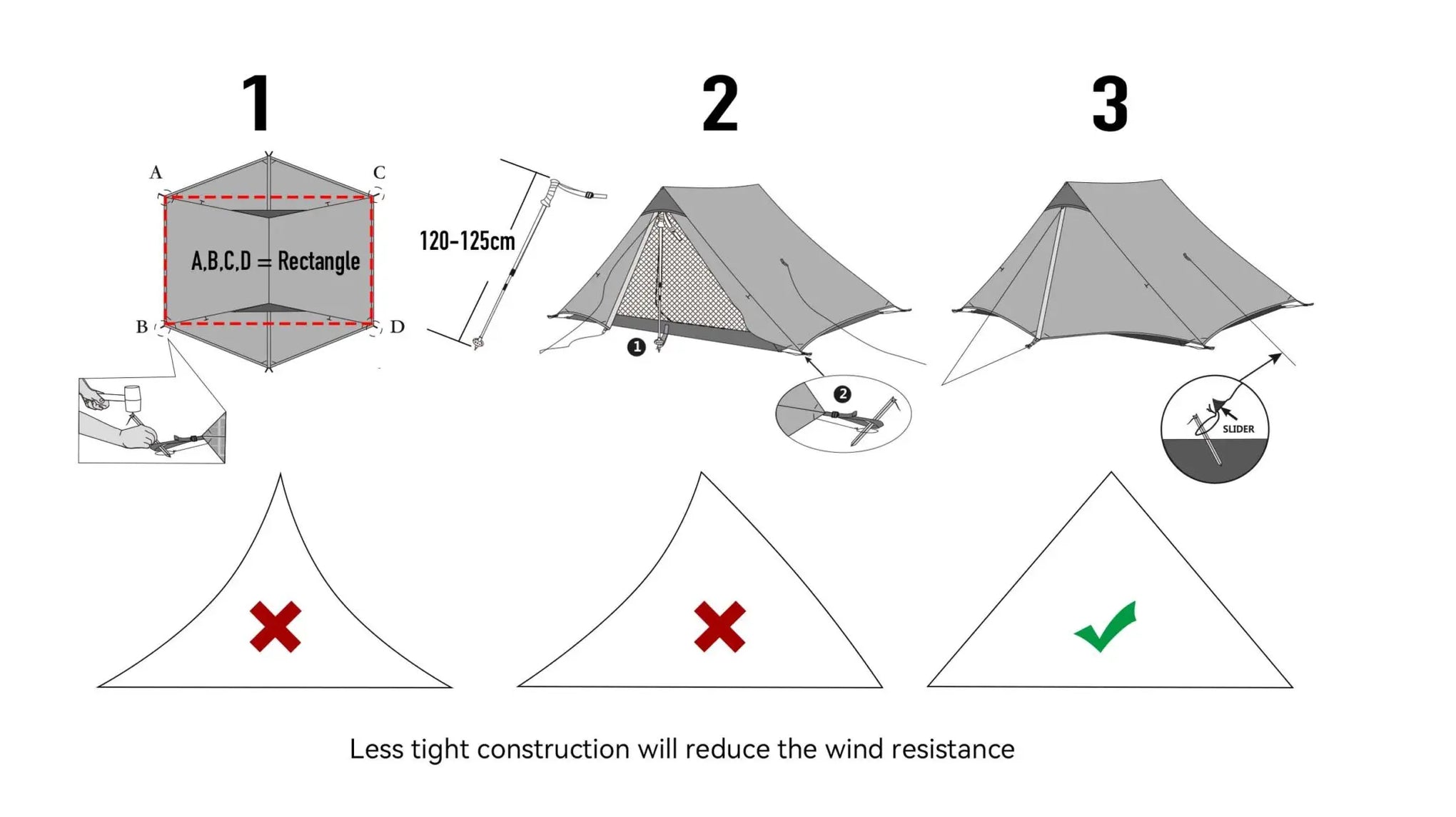 1

A C

A,B,C,D = Rectangle

B D

2

120-125cm

1

2

3

SLIDER

Less tight construction will reduce the wind resistance