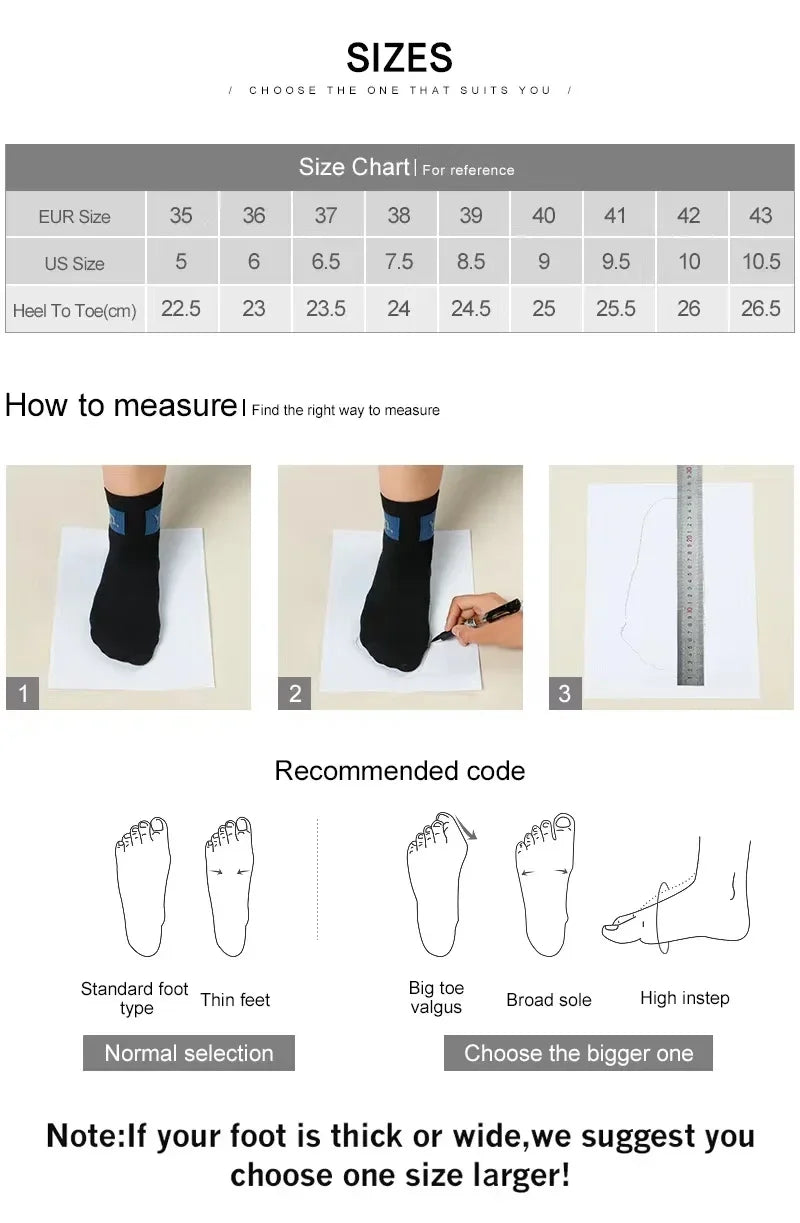 SIZES

/ CHOOSE THE ONE THAT SUITS YOU /

Size Chart | For reference

| EUR Size | 35 | 36 | 37 | 38 | 39 | 40 | 41 | 42 | 43 |
|---|---|---|---|---|---|---|---|---|---|
| US Size | 5 | 6 | 6.5 | 7.5 | 8.5 | 9 | 9.5 | 10 | 10.5 |
| Heel To Toe(cm) | 22.5 | 23 | 23.5 | 24 | 24.5 | 25 | 25.5 | 26 | 26.5 |

How to measure | Find the right way to measure

1

2

3

Recommended code

Standard foot type

Thin feet

Big toe valgus

Broad sole

High instep

Normal selection

Choose the bigger one

Note:If your foot is thick or wide,we suggest you choose one size larger!